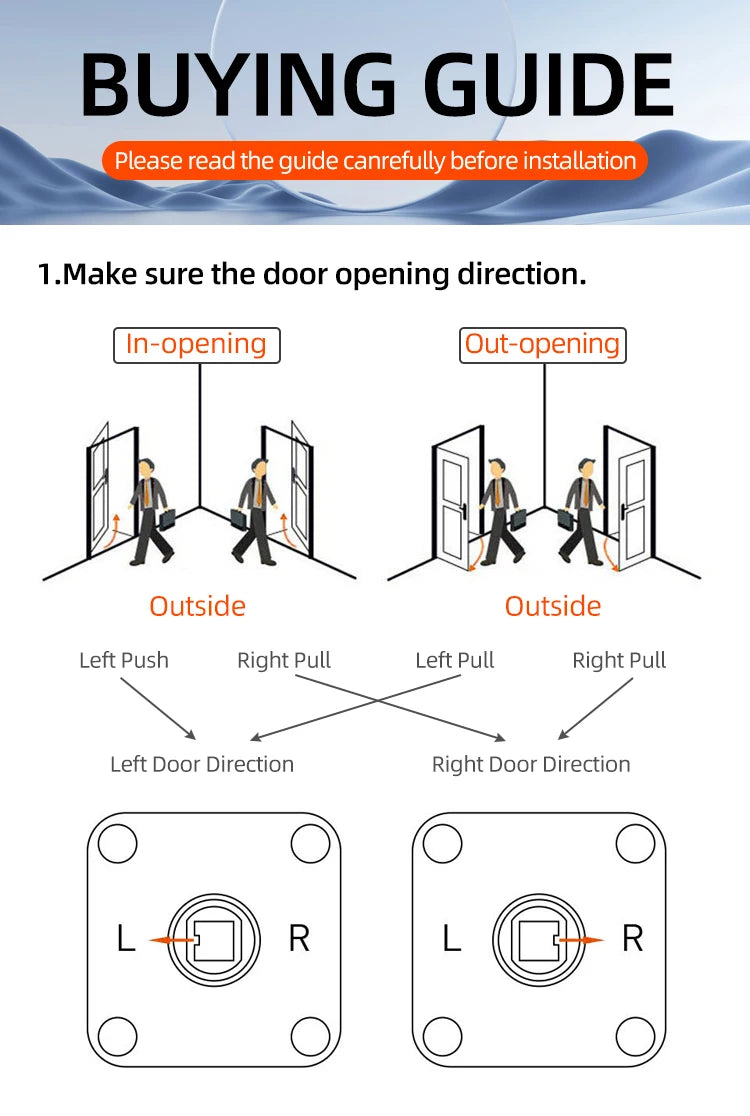 BUYING GUIDE

Please read the guide canrefully before installation

1.Make sure the door opening direction.

In-opening

Out-opening

Outside

Outside

Left Push

Right Pull

Left Pull

Right Pull

Left Door Direction

Right Door Direction

L

R

L

R